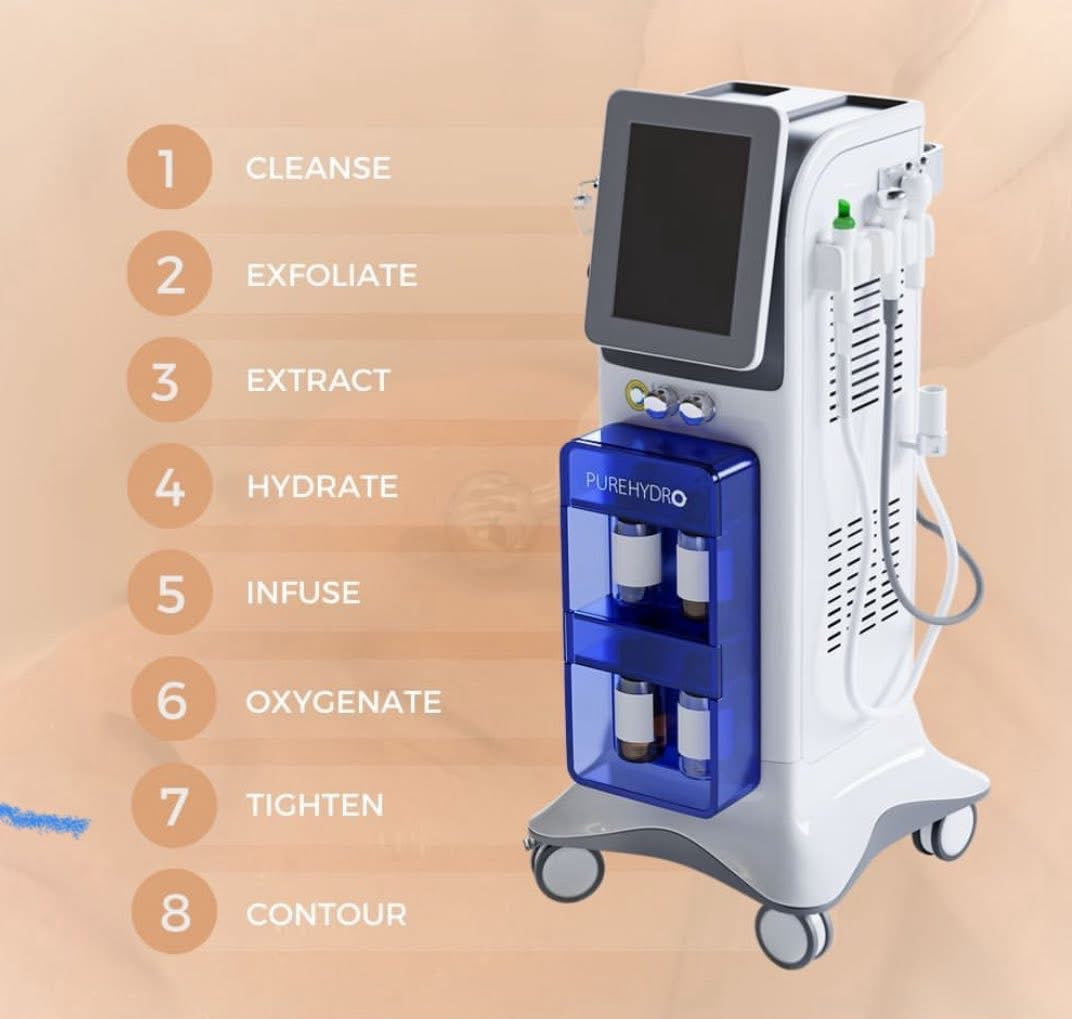 1 CLEANSE
2 EXFOLIATE
3 EXTRACT
4 HYDRATE
5 INFUSE
6 OXYGENATE
7 TIGHTEN
8 CONTOUR

PUREHYDRO